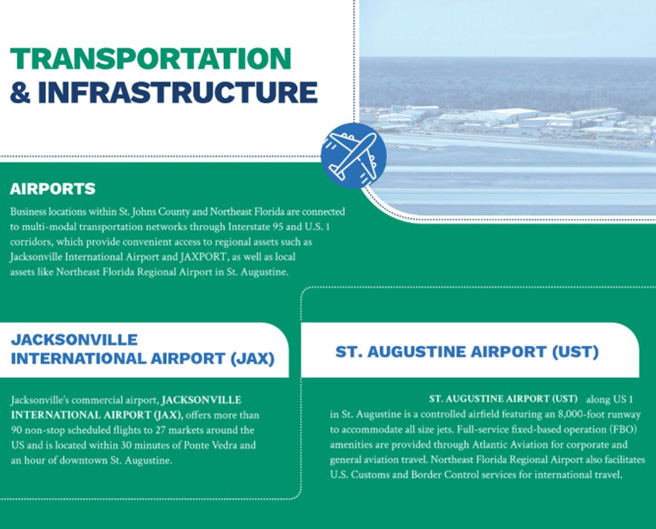 TRANSPORTATION & INFRASTRUCTURE

AIRPORTS

Business locations within St. Johns County and Northeast Florida are connected to multi-modal transportation networks through Interstate 95 and U.S. 1 corridors, which provide convenient access to regional assets such as Jacksonville International Airport and JAXPORT, as well as local assets like Northeast Florida Regional Airport in St. Augustine.

JACKSONVILLE INTERNATIONAL AIRPORT (JAX)

Jacksonville's commercial airport, JACKSONVILLE INTERNATIONAL AIRPORT (JAX), offers more than 90 non-stop scheduled flights to 27 markets around the US and is located within 30 minutes of Ponte Vedra and an hour of downtown St. Augustine.

ST. AUGUSTINE AIRPORT (UST)

ST. AUGUSTINE AIRPORT (UST) along US 1 in St. Augustine is a controlled airfield featuring an 8,000-foot runway to accommodate all size jets. Full-service fixed-based operation (FBO) amenities are provided through Atlantic Aviation for corporate and general aviation travel. Northeast Florida Regional Airport also facilitates U.S. Customs and Border Control services for international travel.